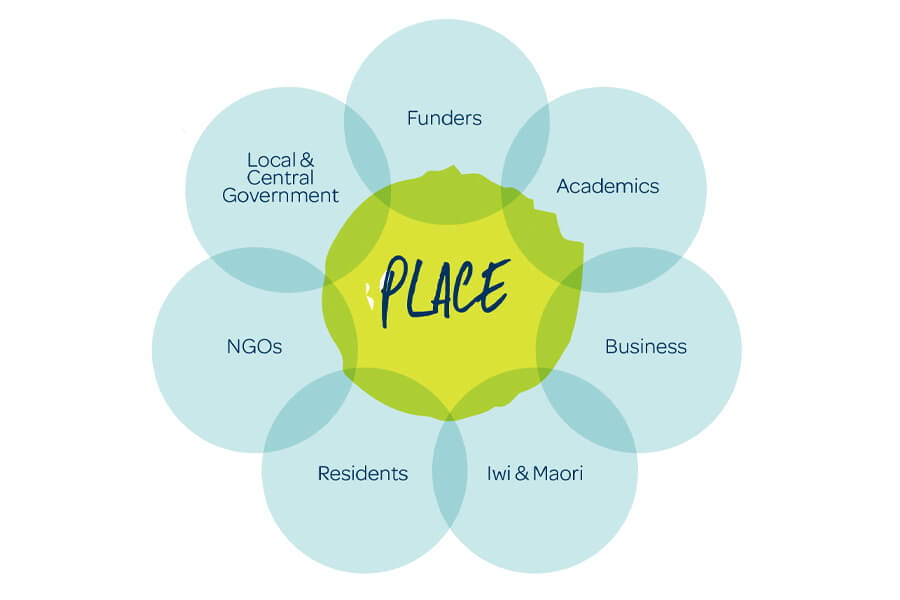 Funders

Local & Central Government

Academics

PLACE

NGOs

Business

Residents

Iwi & Maori