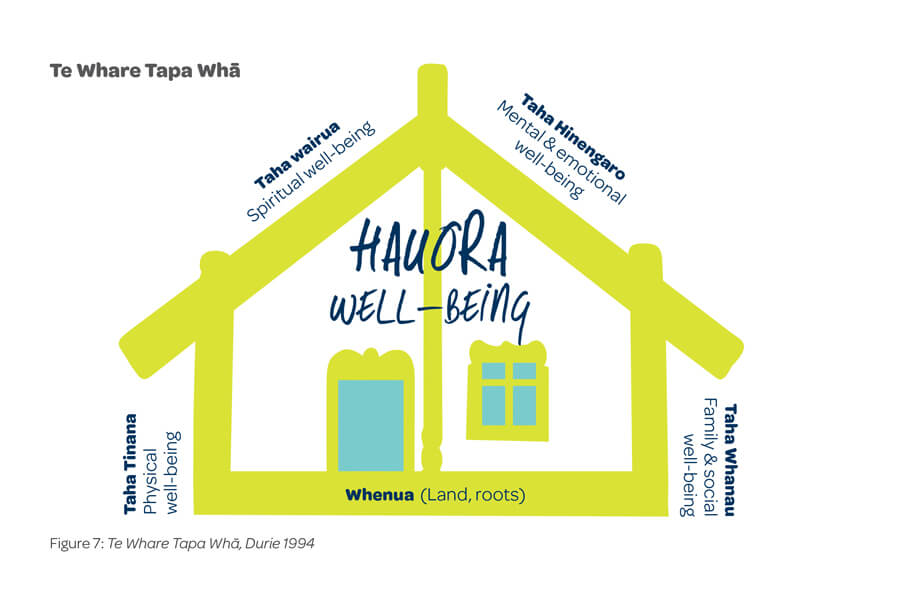 Te Whare Tapa Whā

Taha wairua
Spiritual well-being

Taha Hinengaro
Mental & emotional well-being

HAUORA
WELL-BEING

Taha Tinana
Physical well-being

Taha Whanau
Family & social well-being

Whenua (Land, roots)

Figure 7: Te Whare Tapa Whā, Durie 1994